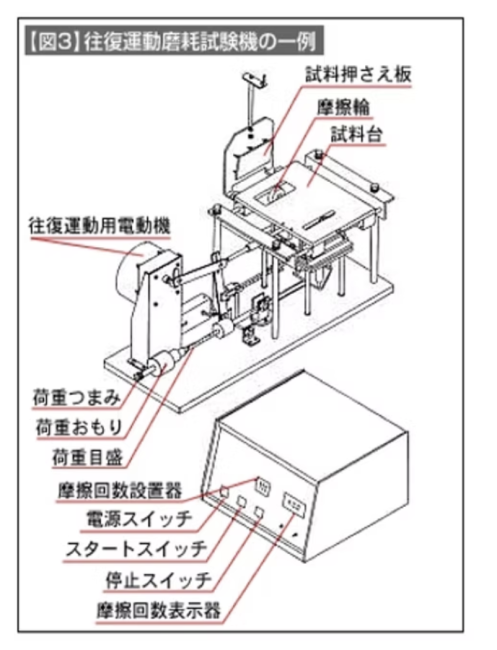 【図3】往復運動磨耗試験機の一例

試料押さえ板
摩擦輪
試料台
往復運動用電動機
荷重つまみ
荷重おもり
荷重目盛
摩擦回数設置器
電源スイッチ
スタートスイッチ
停止スイッチ
摩擦回数表示器